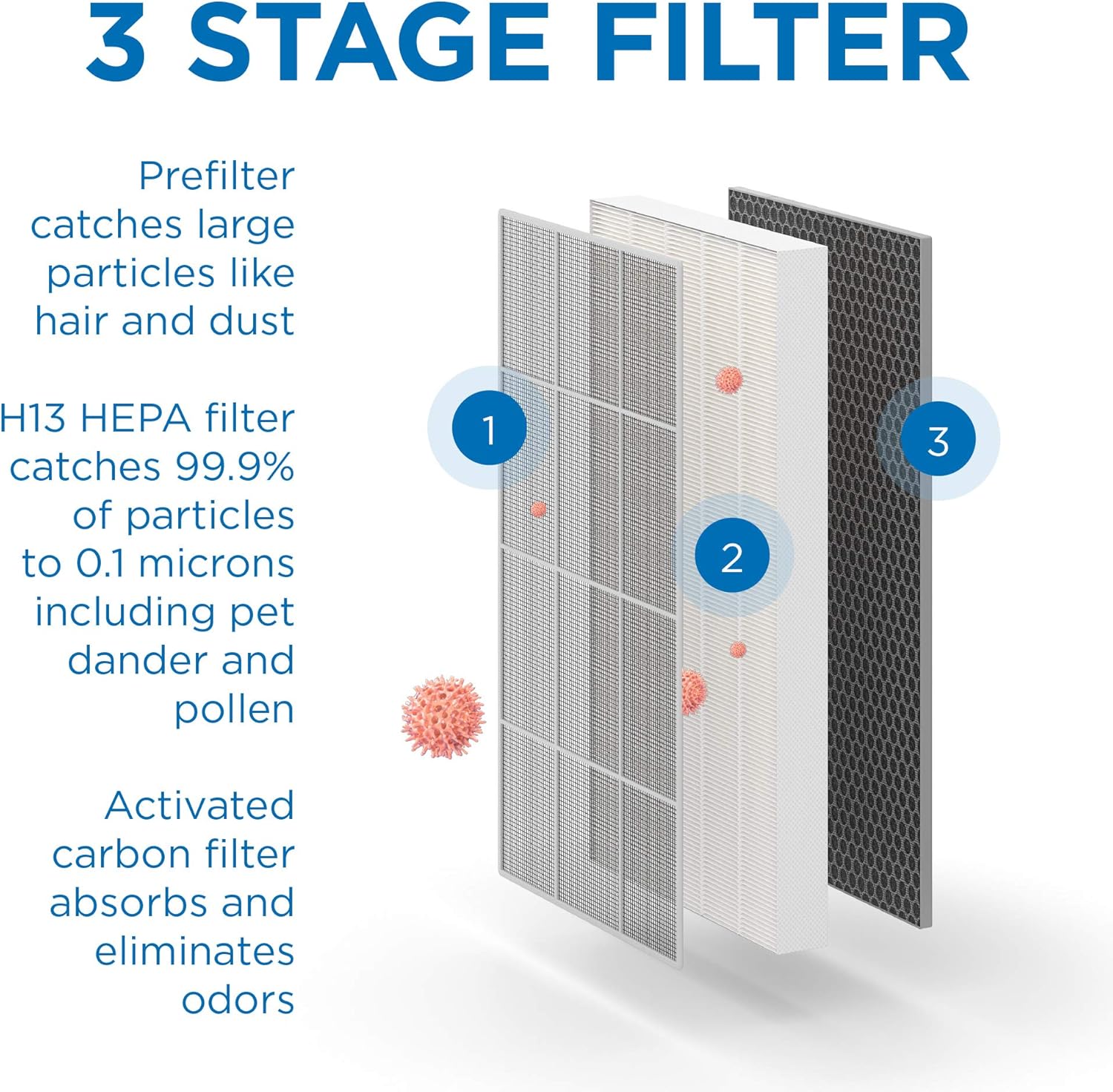 3 STAGE FILTER

Prefilter catches large particles like hair and dust

H13 HEPA filter catches 99.9% of particles to 0.1 microns including pet dander and pollen

Activated carbon filter absorbs and eliminates odors

1

2

3