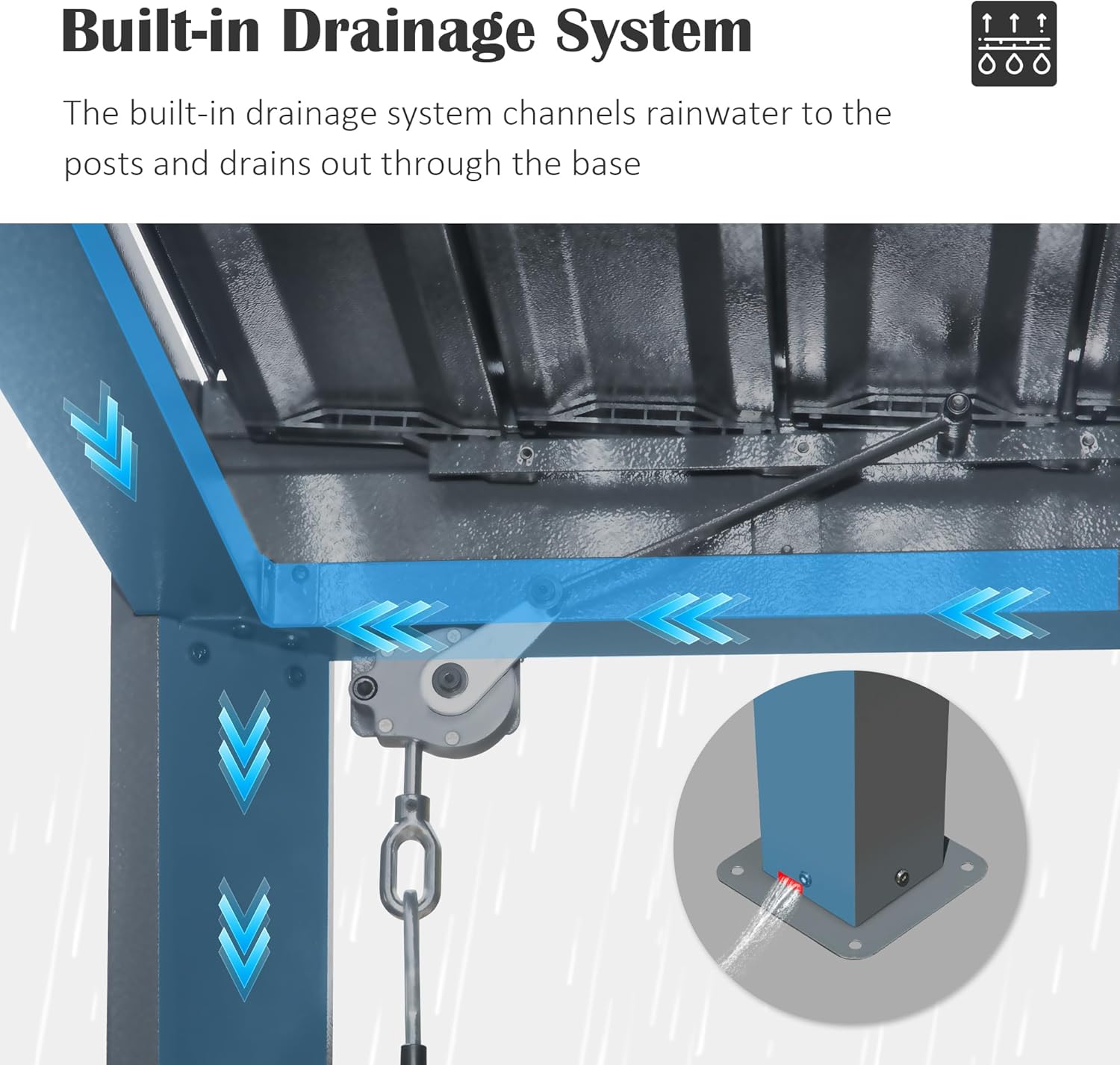 Built-in Drainage System

The built-in drainage system channels rainwater to the posts and drains out through the base