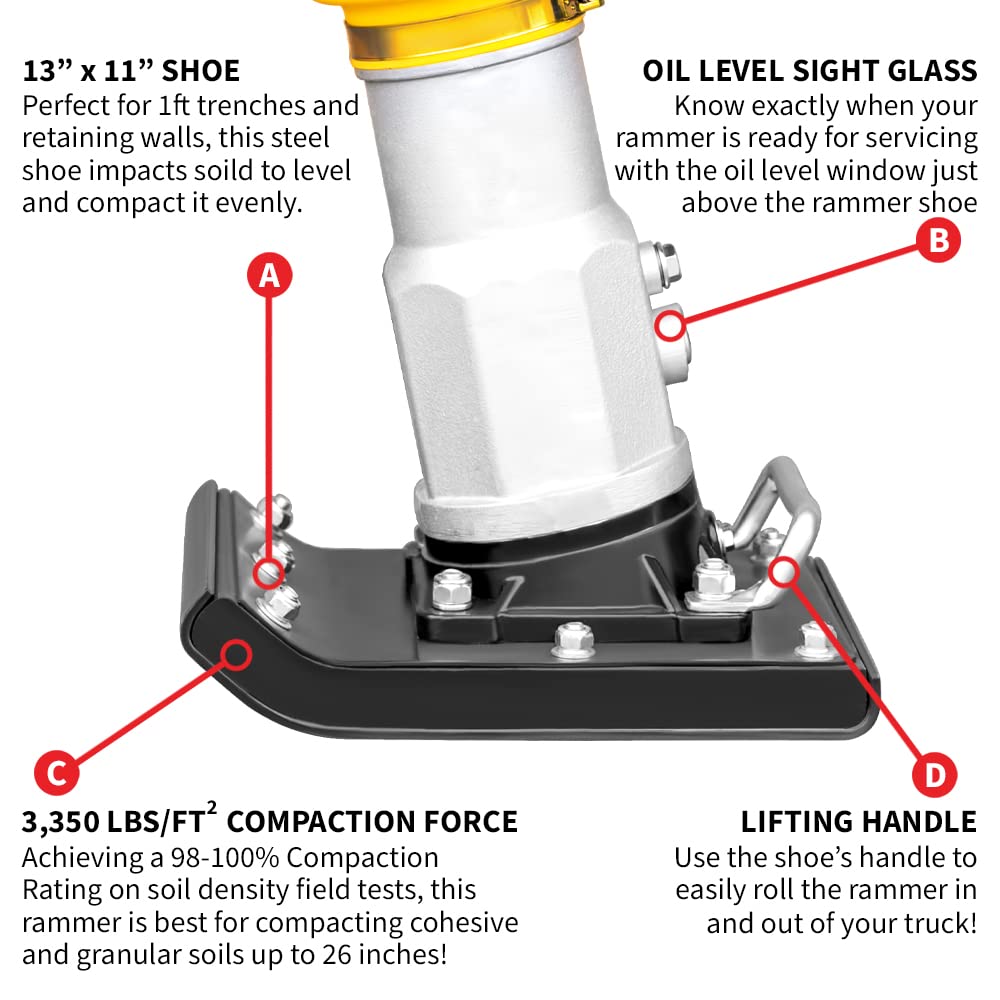 13” x 11” SHOE
Perfect for 1ft trenches and retaining walls, this steel shoe impacts soild to level and compact it evenly.

OIL LEVEL SIGHT GLASS
Know exactly when your rammer is ready for servicing with the oil level window just above the rammer shoe

A

B

C

D

3,350 LBS/FT$^2$ COMPACTION FORCE
Achieving a 98-100% Compaction Rating on soil density field tests, this rammer is best for compacting cohesive and granular soils up to 26 inches!

LIFTING HANDLE
Use the shoe’s handle to easily roll the rammer in and out of your truck!