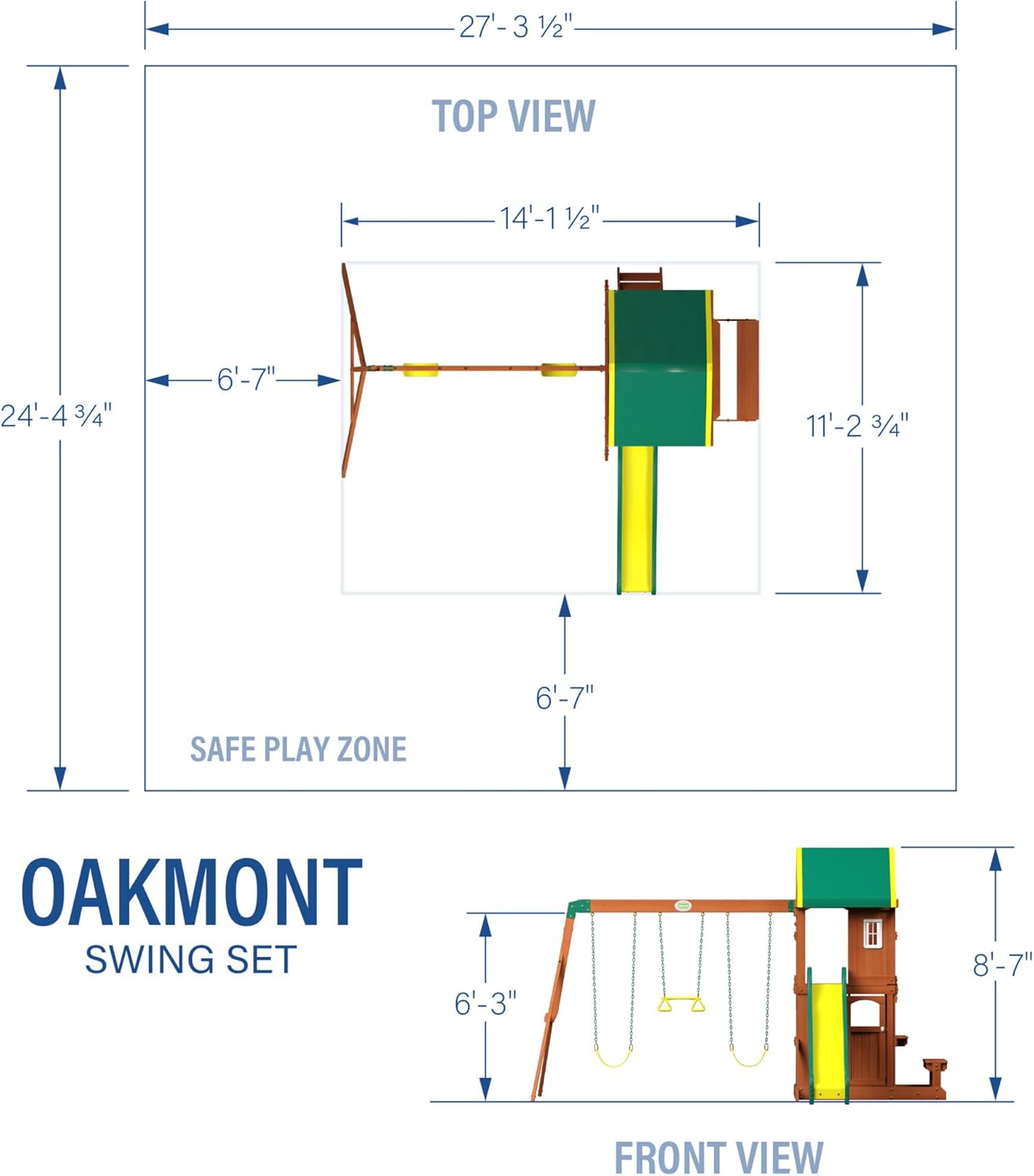 27'- 3 ½"

TOP VIEW

14'-1 ½"

24'-4 ¾"

6'-7"

11'-2 ¾"

6'-7"

SAFE PLAY ZONE

OAKMONT
SWING SET

6'-3"

8'-7"

FRONT VIEW