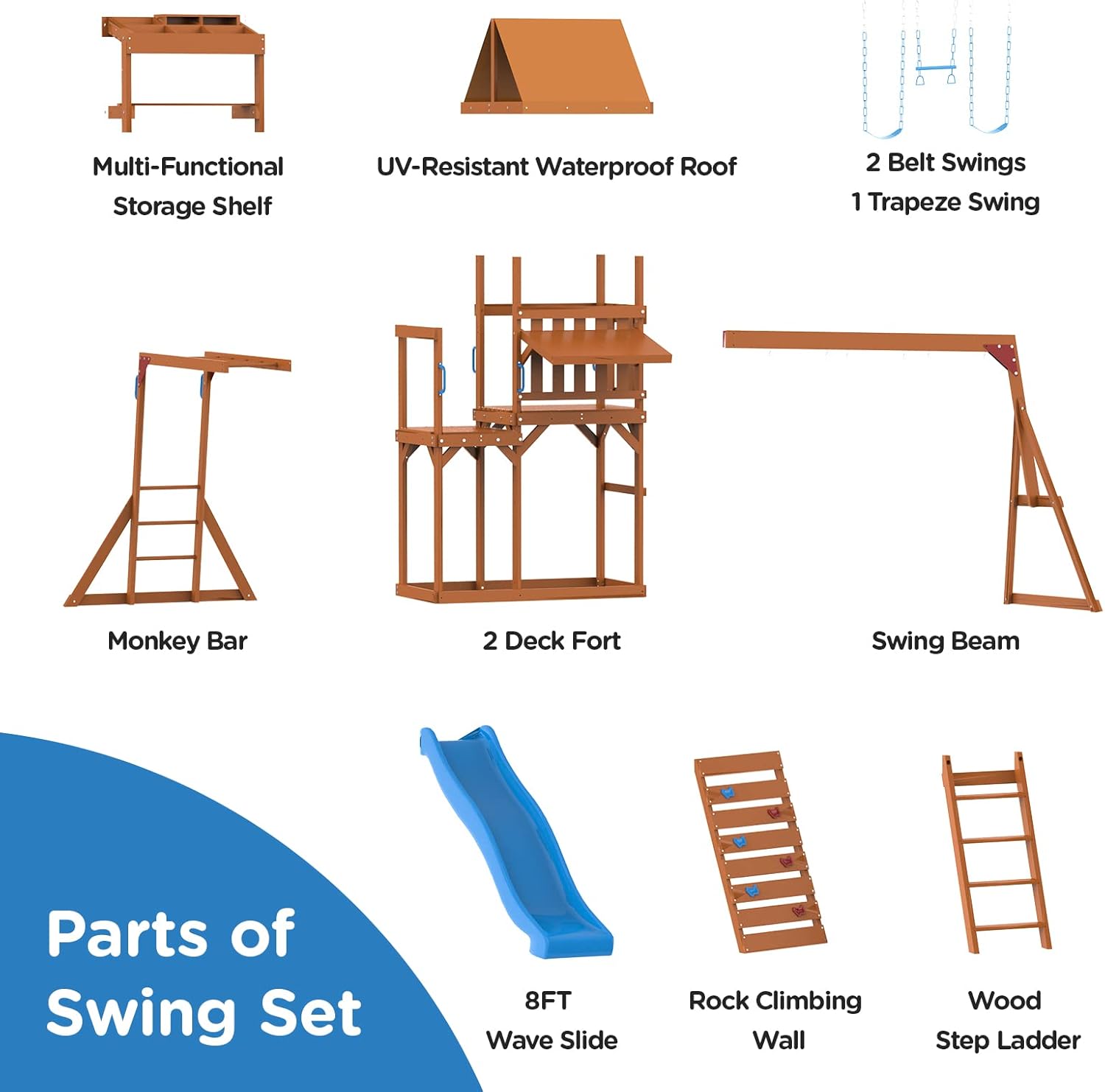 Multi-Functional
Storage Shelf

UV-Resistant Waterproof Roof

2 Belt Swings
1 Trapeze Swing

Monkey Bar

2 Deck Fort

Swing Beam

Parts of
Swing Set

8FT
Wave Slide

Rock Climbing
Wall

Wood
Step Ladder